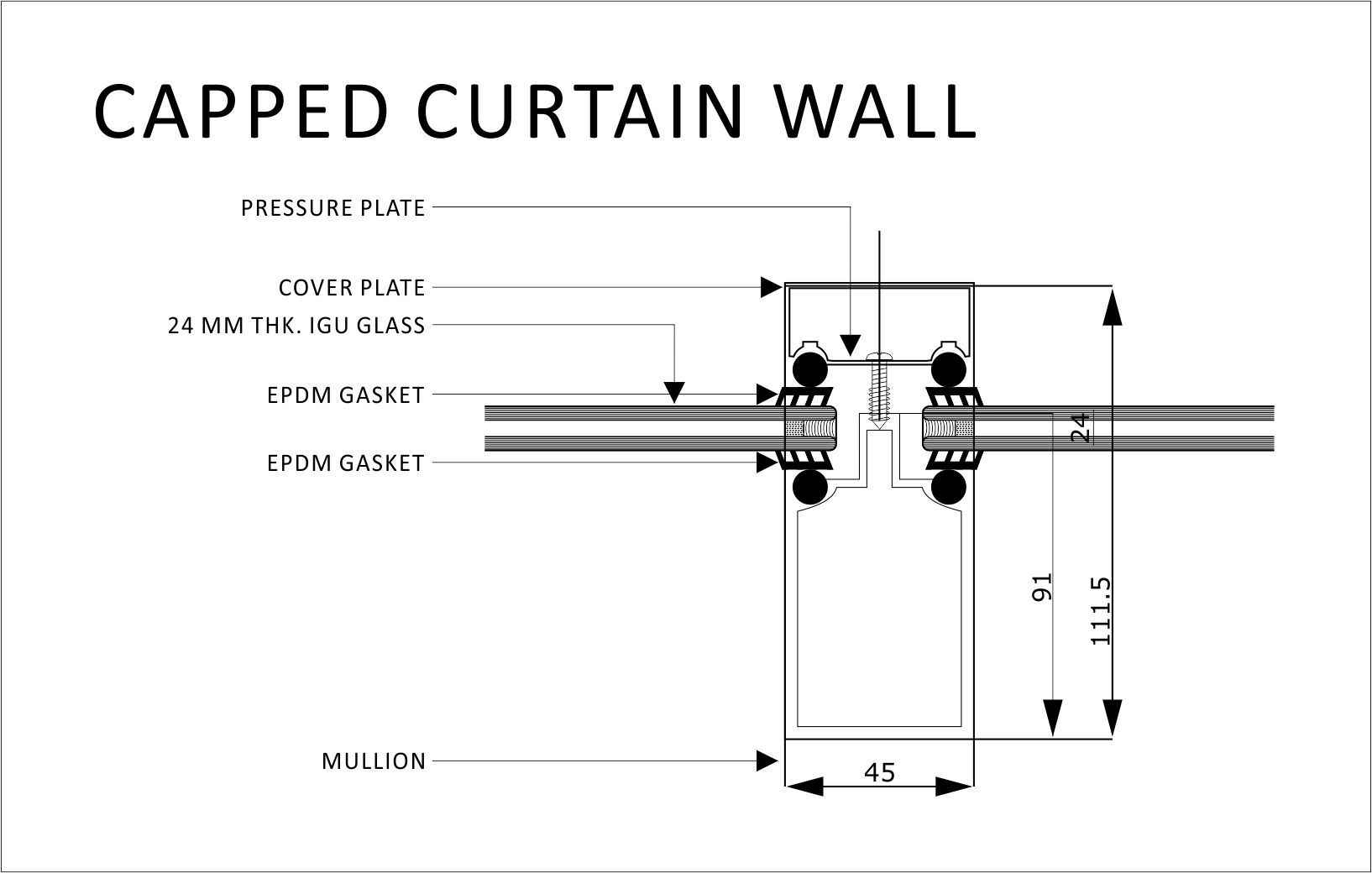 CAPPED CURTAIN WALL

PRESSURE PLATE

COVER PLATE

24 MM THK. IGU GLASS

EPDM GASKET

EPDM GASKET

MULLION

24

91

111.5

45